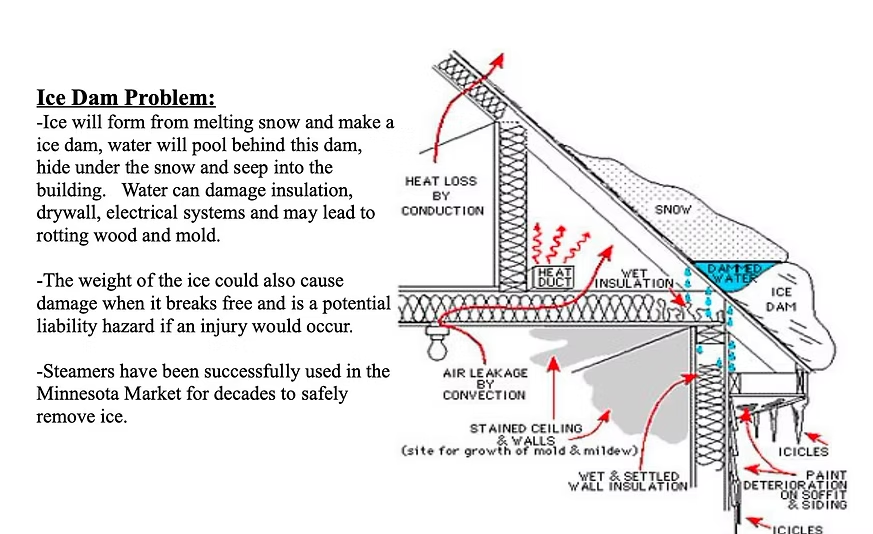 Ice Dam Problem:
-Ice will form from melting snow and make a ice dam, water will pool behind this dam, hide under the snow and seep into the building. Water can damage insulation, drywall, electrical systems and may lead to rotting wood and mold.

-The weight of the ice could also cause damage when it breaks free and is a potential liability hazard if an injury would occur.

-Steamers have been successfully used in the Minnesota Market for decades to safely remove ice.

HEAT LOSS BY CONDUCTION

SNOW

HEAT DUCT

WET INSULATION

DAMMED WATER

ICE DAM

AIR LEAKAGE BY CONVECTION

STAINED CEILING & WALLS (site for growth of mold & mildew)

WET & SETTLED WALL INSULATION

ICICLES

PAINT DETERIORATION ON SOFFIT & SIDING

ICICLES